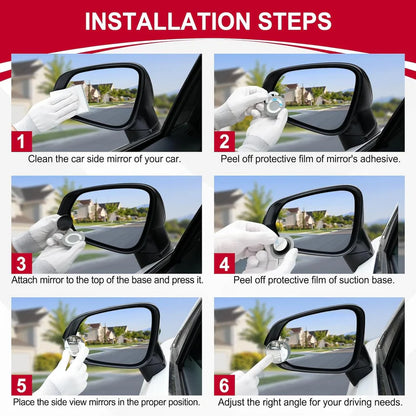 INSTALLATION STEPS

1
Clean the car side mirror of your car.

2
Peel off protective film of mirror's adhesive.

3
Attach mirror to the top of the base and press it.

4
Peel off protective film of suction base.

5
Place the side view mirrors in the proper position.

6
Adjust the right angle for your driving needs.