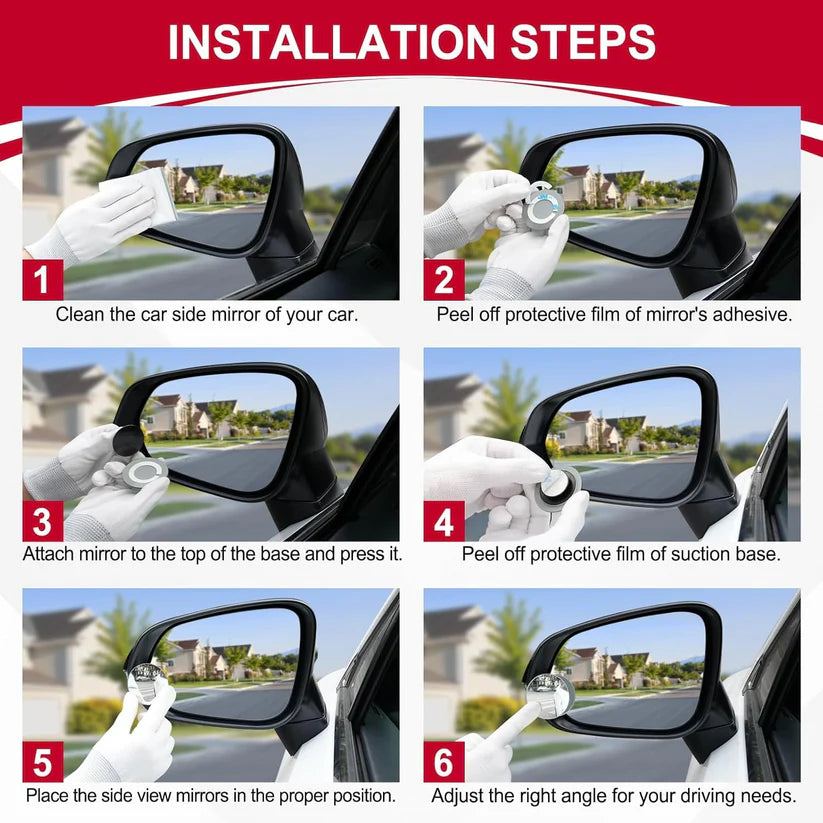 INSTALLATION STEPS

1
Clean the car side mirror of your car.

2
Peel off protective film of mirror's adhesive.

3
Attach mirror to the top of the base and press it.

4
Peel off protective film of suction base.

5
Place the side view mirrors in the proper position.

6
Adjust the right angle for your driving needs.