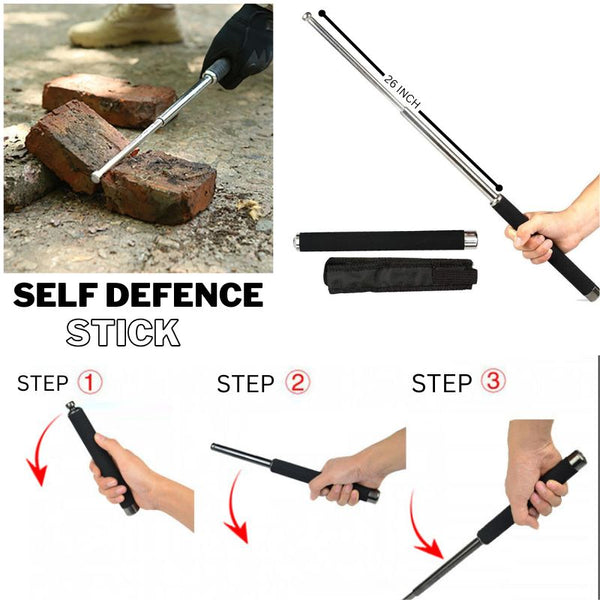 26 INCH

SELF DEFENCE
STICK

STEP ①

STEP ②

STEP ③