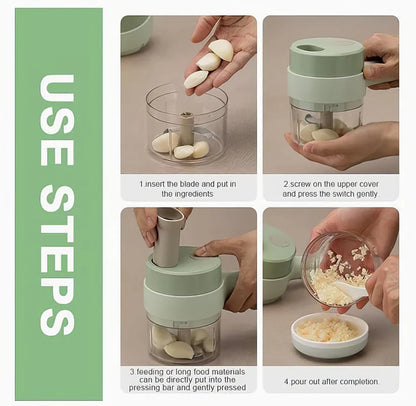 USE STEPS

1.insert the blade and put in the ingredients

2.screw on the upper cover and press the switch gently

3.feeding or long food materials can be directly put into the pressing bar and gently pressed

4.pour out after completion