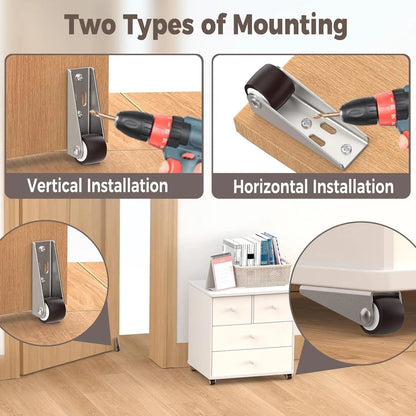 Two Types of Mounting

Vertical Installation

Horizontal Installation