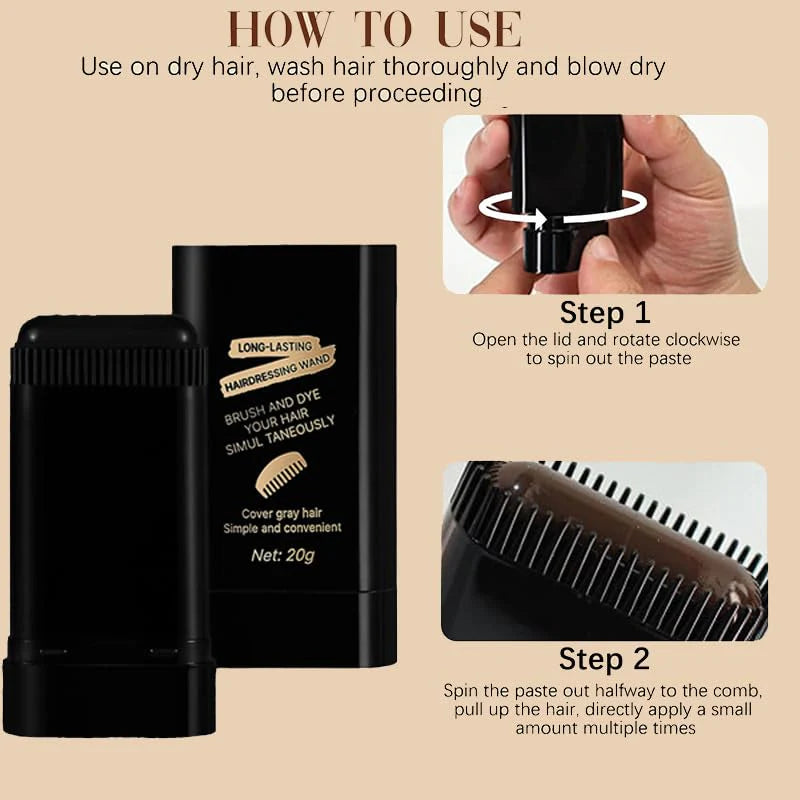 HOW TO USE
Use on dry hair, wash hair thoroughly and blow dry before proceeding

LONG-LASTING
HAIRDRESSING WAND
BRUSH AND DYE YOUR HAIR SIMUL TANEOUSLY
Cover gray hair
Simple and convenient
Net: 20g

Step 1
Open the lid and rotate clockwise to spin out the paste

Step 2
Spin the paste out halfway to the comb, pull up the hair, directly apply a small amount multiple times