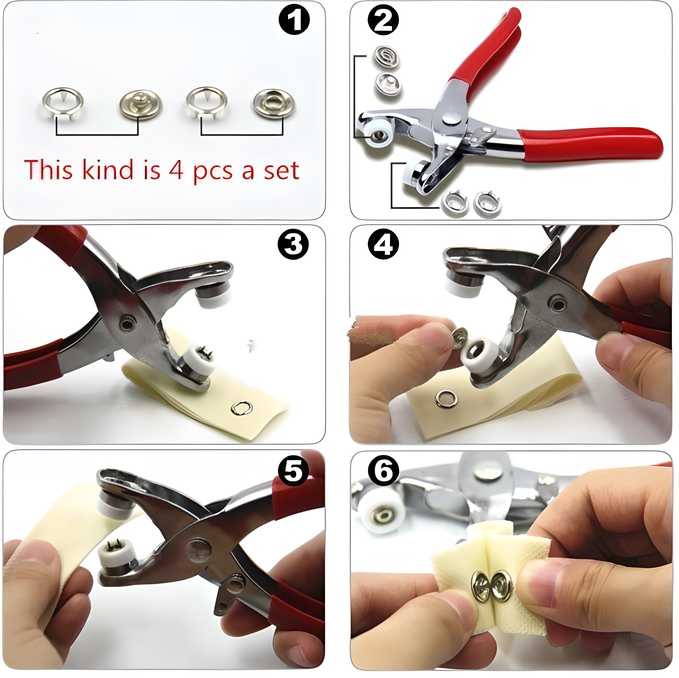 1

This kind is 4 pcs a set

2

3

4

5

6