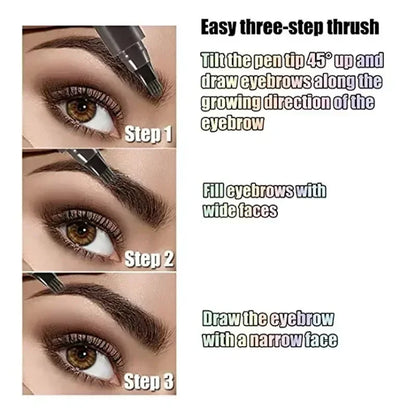 Easy three-step thrush

Step 1

Tilt the pen tip 45° up and draw eyebrows along the growing direction of the eyebrow

Step 2

Fill eyebrows with wide faces

Step 3

Draw the eyebrow with a narrow face